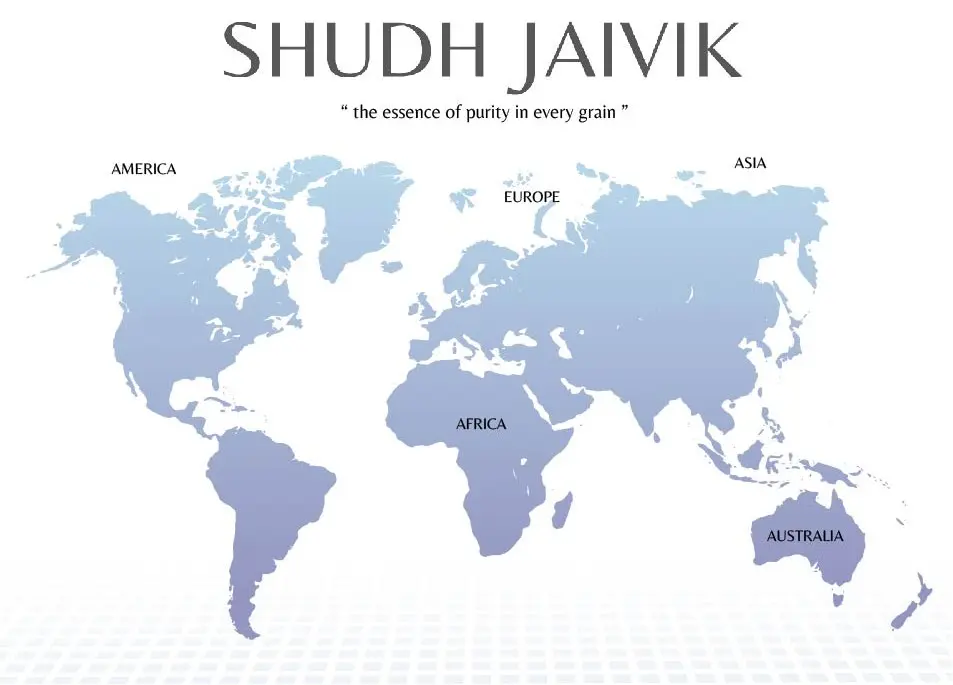 SHUDH JAIVIK

" the essence of purity in every grain "

AMERICA

EUROPE

ASIA

AFRICA

AUSTRALIA